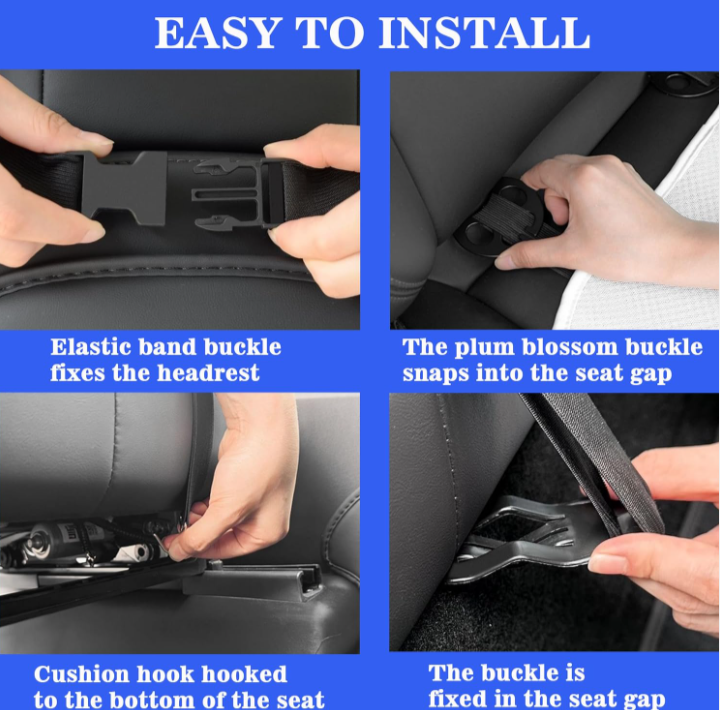 EASY TO INSTALL

Elastic band buckle fixes the headrest

The plum blossom buckle snaps into the seat gap

Cushion hook hooked to the bottom of the seat

The buckle is fixed in the seat gap